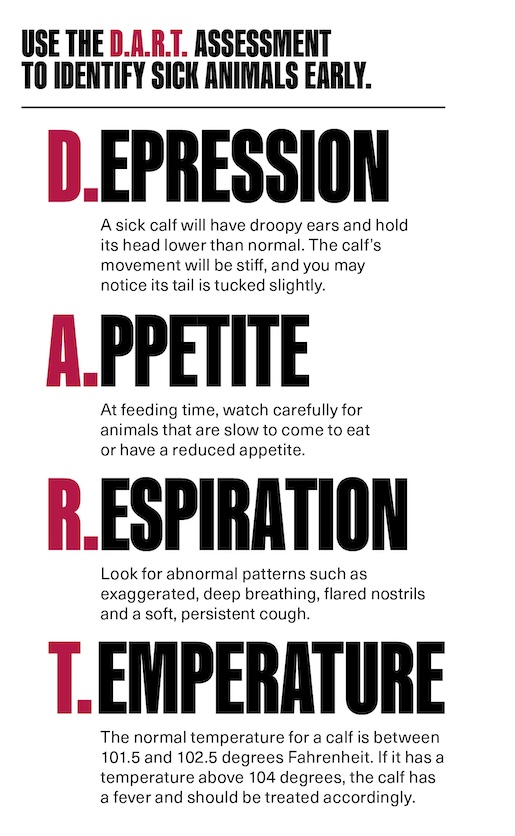 USE THE D.A.R.T. ASSESSMENT TO IDENTIFY SICK ANIMALS EARLY.

D.EPRESSION

A sick calf will have droopy ears and hold its head lower than normal. The calf's movement will be stiff, and you may notice its tail is tucked slightly.

A.PPETITE

At feeding time, watch carefully for animals that are slow to come to eat or have a reduced appetite.

R.ESPIRATION

Look for abnormal patterns such as exaggerated, deep breathing, flared nostrils and a soft, persistent cough.

T.EMPERATURE

The normal temperature for a calf is between 101.5 and 102.5 degrees Fahrenheit. If it has a temperature above 104 degrees, the calf has a fever and should be treated accordingly.